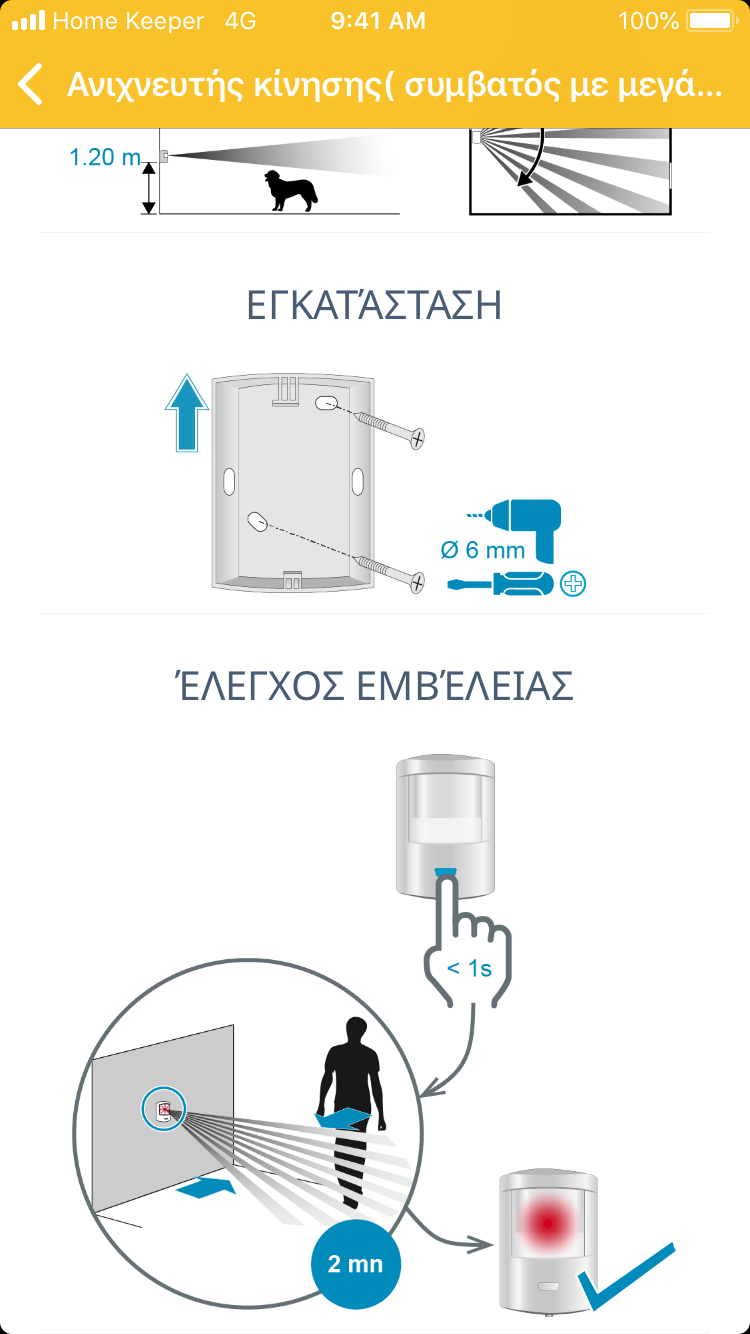 Home Keeper 4G 9:41 AM 100%

Ανιχνευτής κίνησης( συμβατός με μεγά...

1.20 m

ΕΓΚΑΤΆΣΤΑΣΗ

Ø 6 mm

ΈΛΕΓΧΟΣ ΕΜΒΈΛΕΙΑΣ

< 1s

2 mn